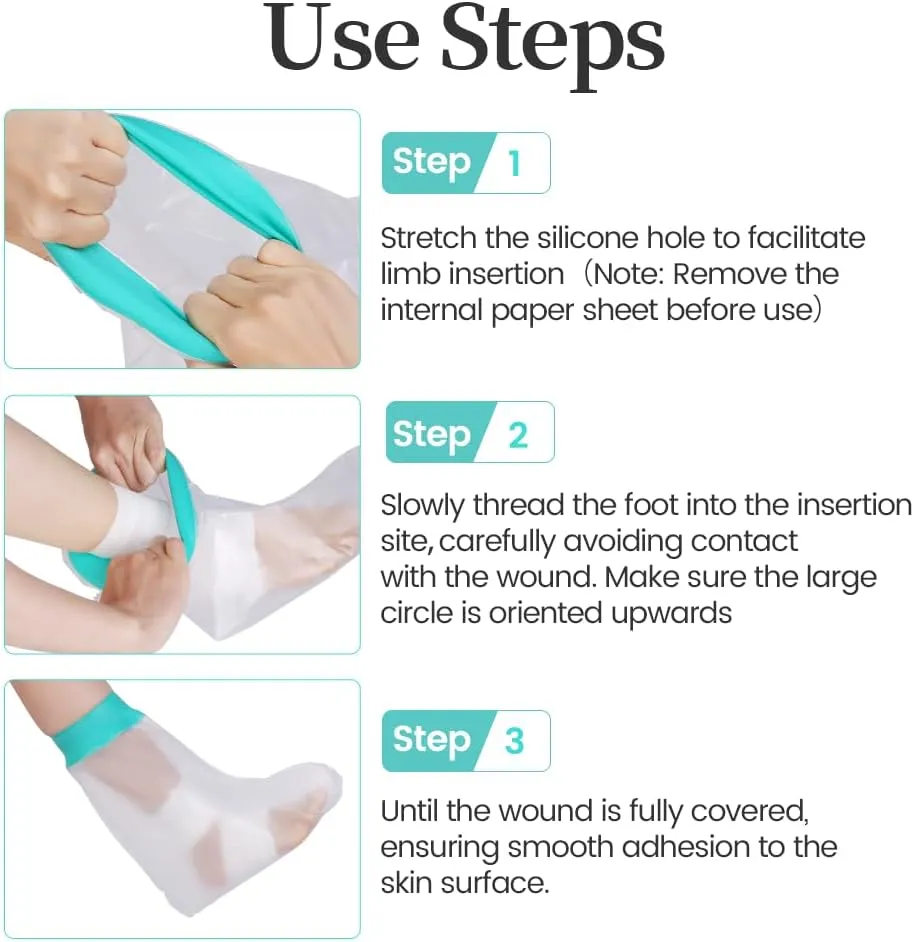 Use Steps

Step 1

Stretch the silicone hole to facilitate limb insertion（Note: Remove the internal paper sheet before use）

Step 2

Slowly thread the foot into the insertion site, carefully avoiding contact with the wound. Make sure the large circle is oriented upwards

Step 3

Until the wound is fully covered, ensuring smooth adhesion to the skin surface.